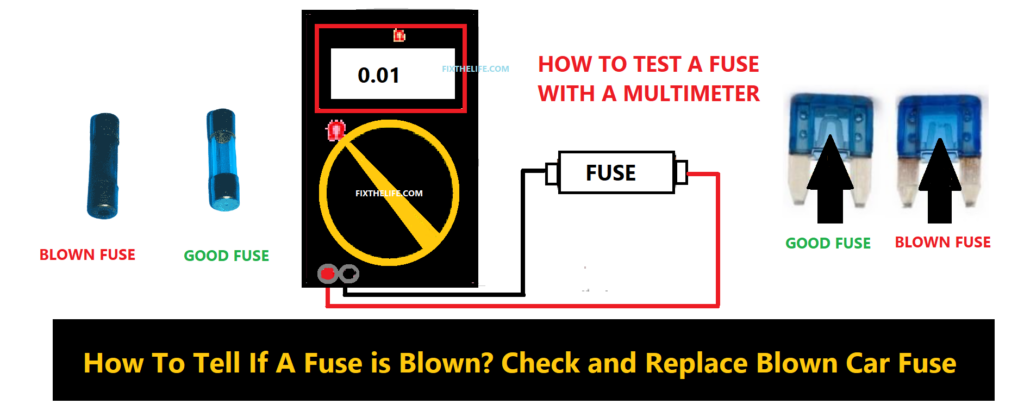 0.01

FIXTHELIFE.COM

HOW TO TEST A FUSE WITH A MULTIMETER

FIXTHELIFE.COM

FUSE

BLOWN FUSE

GOOD FUSE

GOOD FUSE

BLOWN FUSE

How To Tell If A Fuse is Blown? Check and Replace Blown Car Fuse