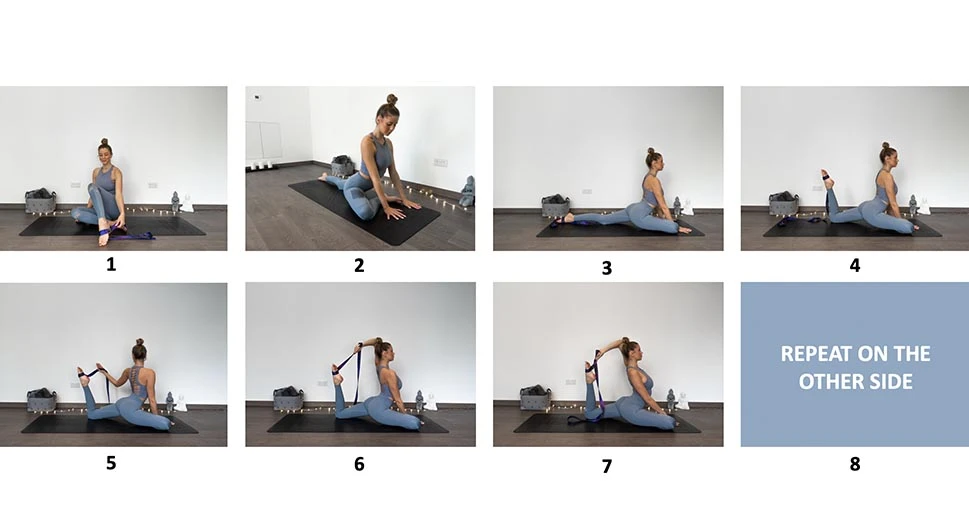 1

2

3

4

5

6

7

REPEAT ON THE OTHER SIDE

8